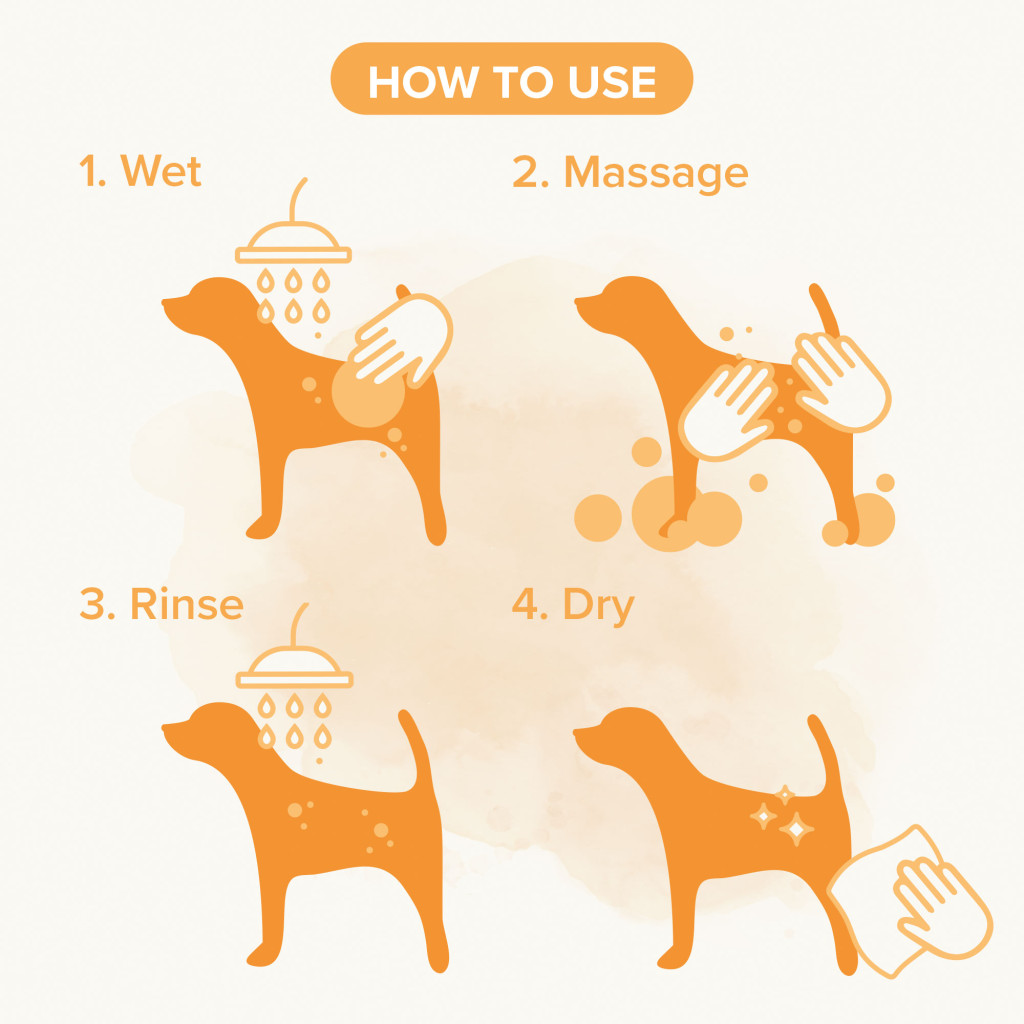 HOW TO USE

1. Wet

2. Massage

3. Rinse

4. Dry